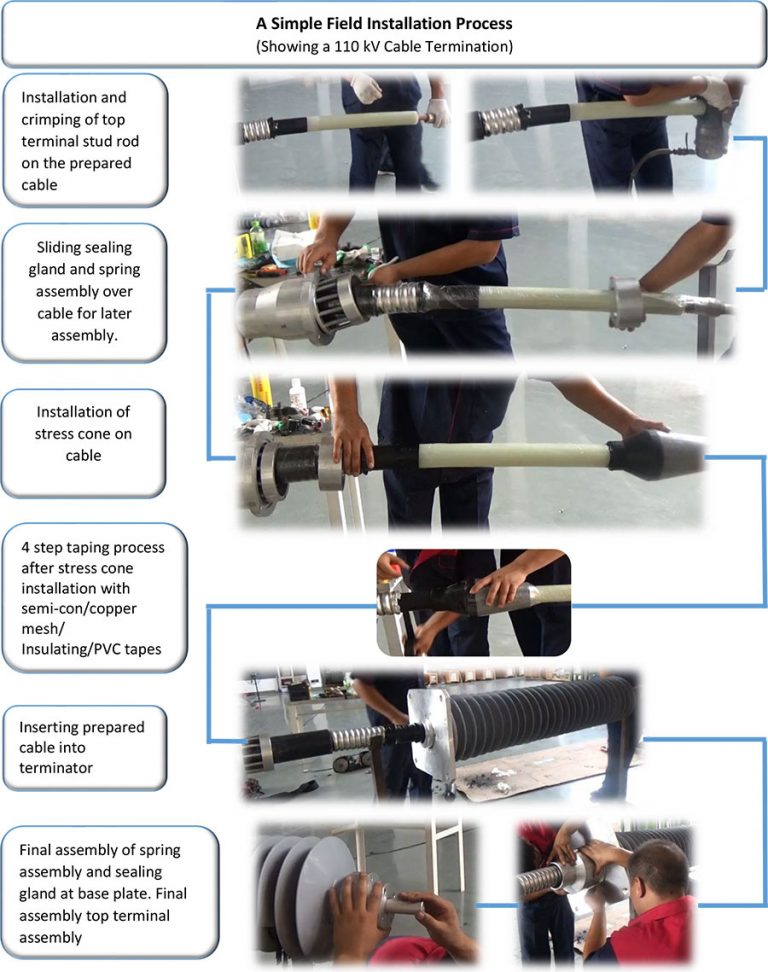 A Simple Field Installation Process
(Showing a 110 kV Cable Termination)

Installation and crimping of top terminal stud rod on the prepared cable

Sliding sealing gland and spring assembly over cable for later assembly.

Installation of stress cone on cable

4 step taping process after stress cone installation with semi-con/copper mesh/ Insulating/PVC tapes

Inserting prepared cable into terminator

Final assembly of spring assembly and sealing gland at base plate. Final assembly top terminal assembly